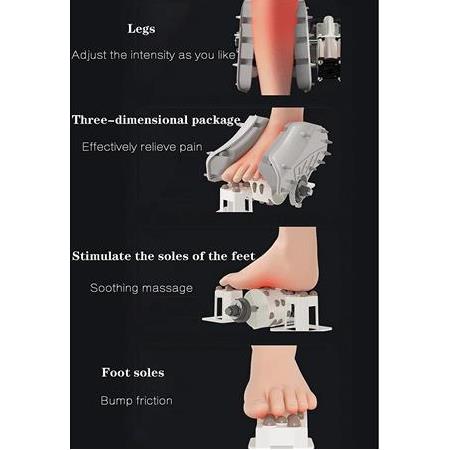 Legs

Adjust the intensity as you like

Three-dimensional package

Effectively relieve pain

Stimulate the soles of the feet

Soothing massage

Foot soles

Bump friction