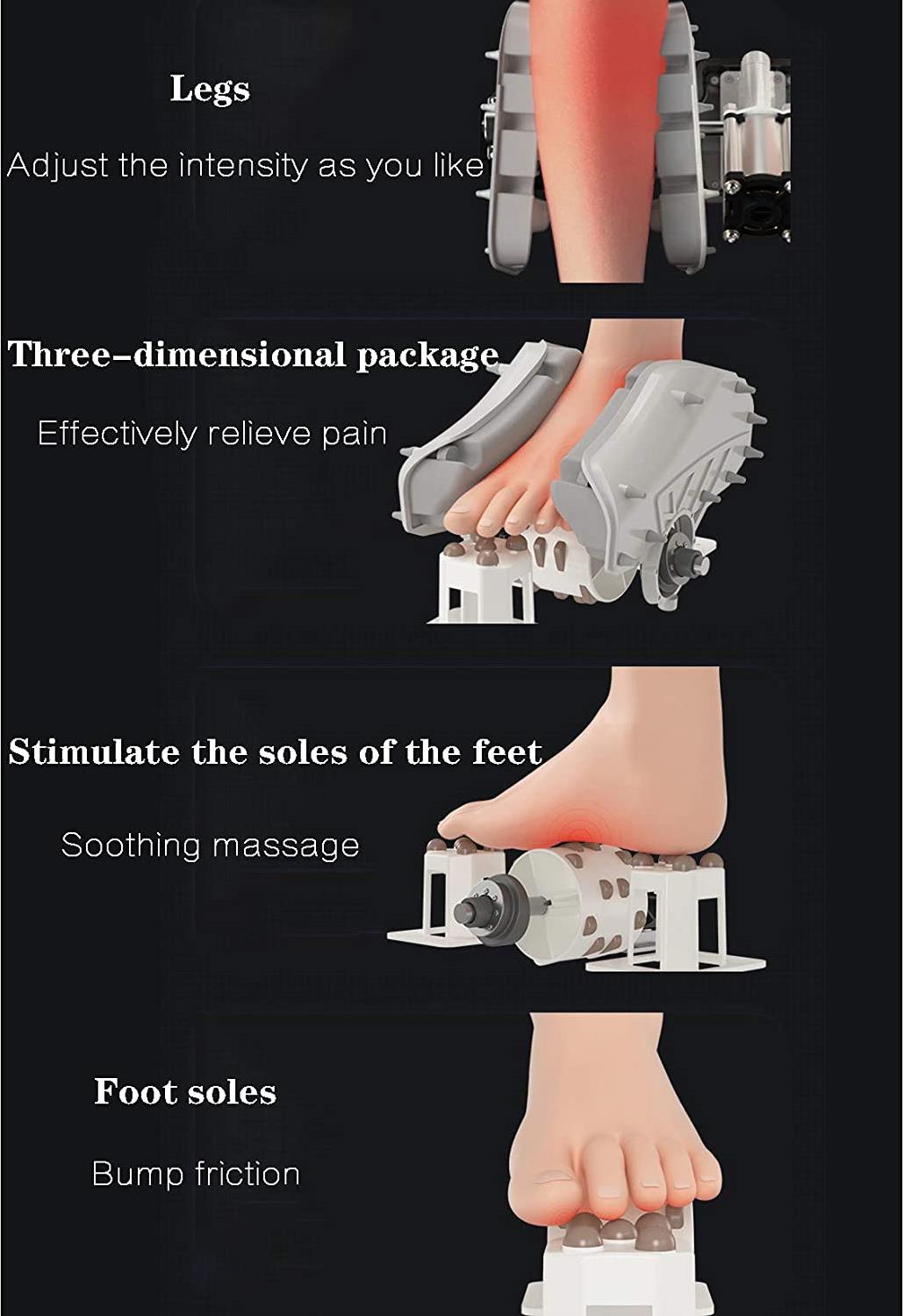 Legs

Adjust the intensity as you like

Three-dimensional package

Effectively relieve pain

Stimulate the soles of the feet

Soothing massage

Foot soles

Bump friction